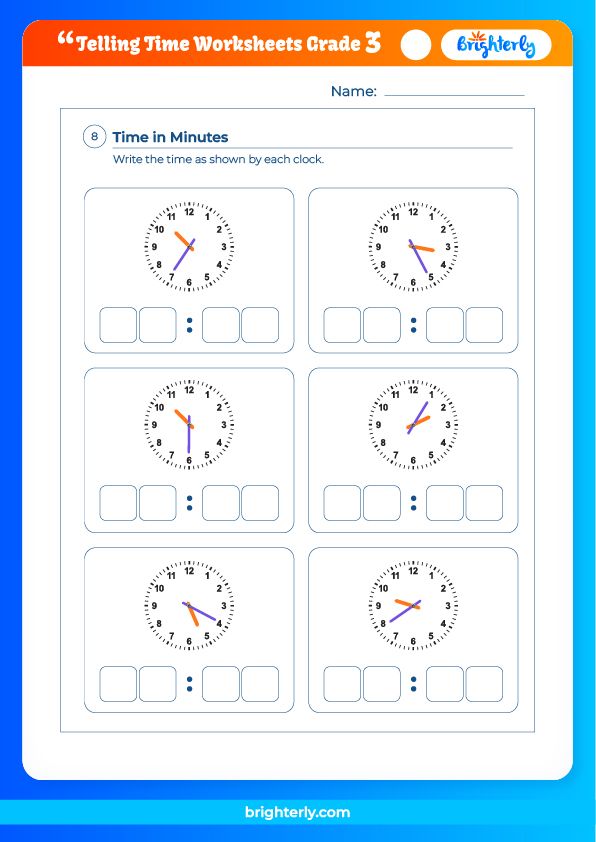 “Telling Time Worksheets Grade 3

Brighterly

Name:

8 Time in Minutes

Write the time as shown by each clock.

12 1 2 3 4 5 6 7 8 9 10 11

:

12 1 2 3 4 5 6 7 8 9 10 11

:

12 1 2 3 4 5 6 7 8 9 10 11

:

12 1 2 3 4 5 6 7 8 9 10 11

:

12 1 2 3 4 5 6 7 8 9 10 11

:

12 1 2 3 4 5 6 7 8 9 10 11

:

brighterly.com