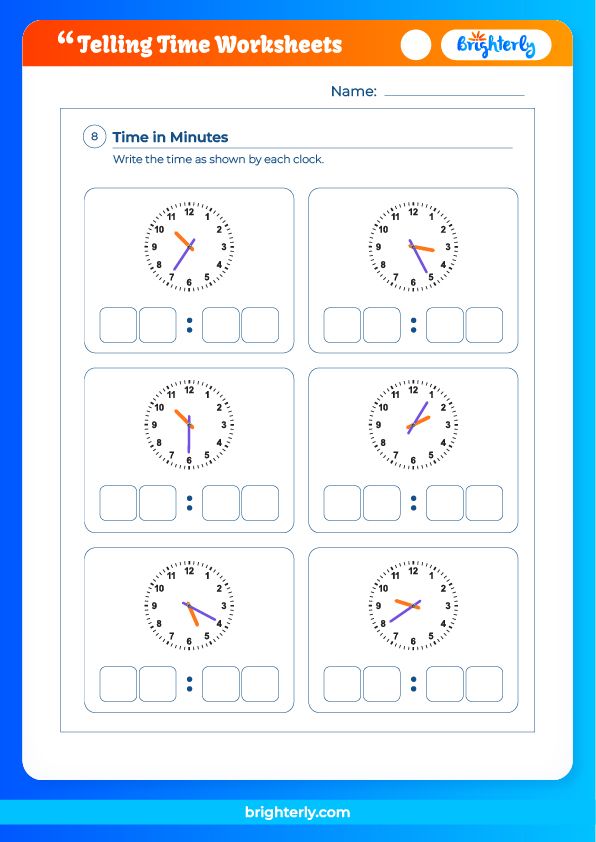 “Telling Time Worksheets

Brighterly

Name: ______________

8 Time in Minutes

Write the time as shown by each clock.

12 1 2 3 4 5 6 7 8 9 10 11
:

12 1 2 3 4 5 6 7 8 9 10 11
:

12 1 2 3 4 5 6 7 8 9 10 11
:

12 1 2 3 4 5 6 7 8 9 10 11
:

12 1 2 3 4 5 6 7 8 9 10 11
:

12 1 2 3 4 5 6 7 8 9 10 11
:

brighterly.com