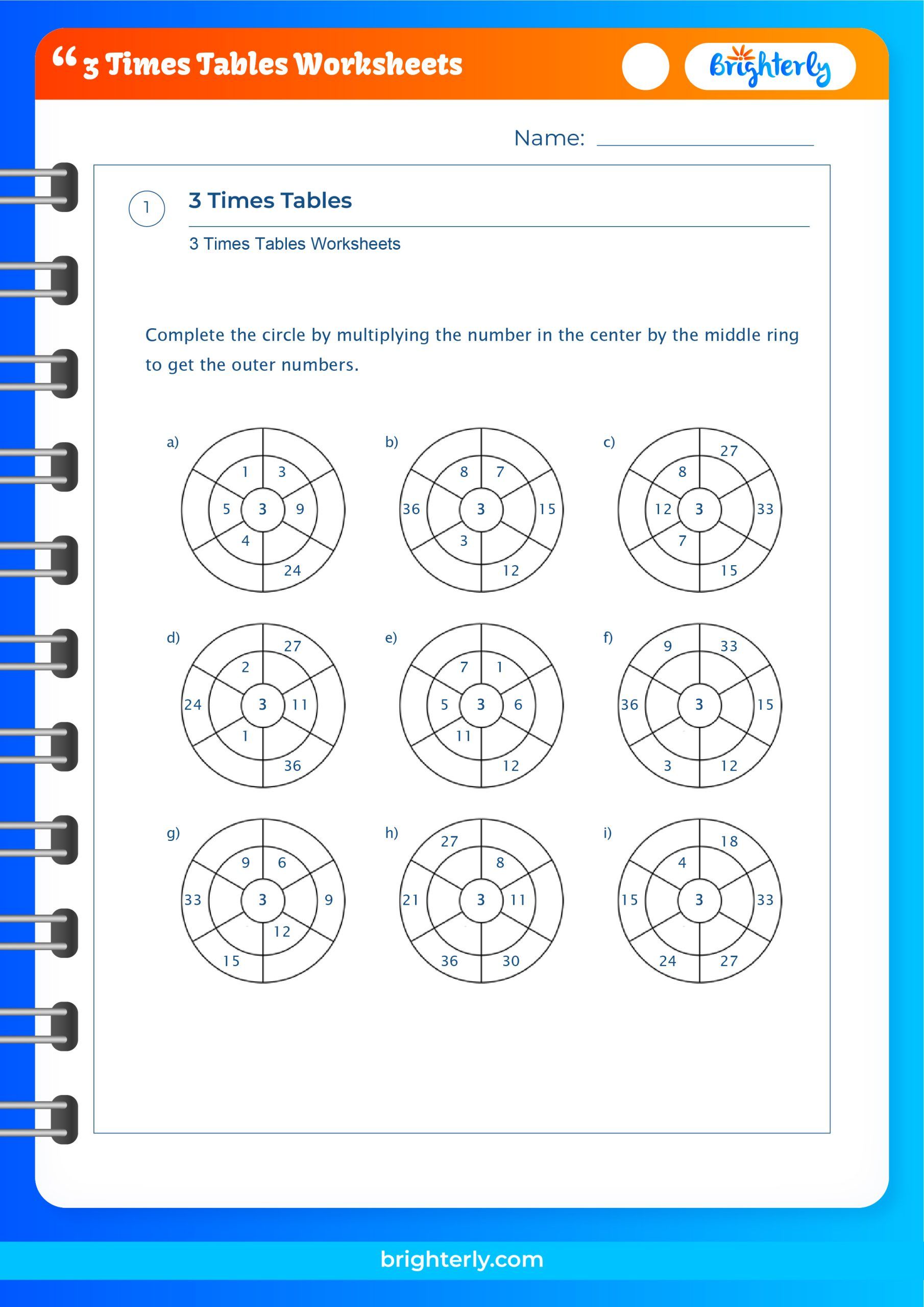 “ 3 Times Tables Worksheets

Brighterly

Name:

1

3 Times Tables

3 Times Tables Worksheets

Complete the circle by multiplying the number in the center by the middle ring to get the outer numbers.

a) 1 3 5 3 9 4 24

b) 8 7 36 3 15 3 12

c) 27 8 12 3 33 7 15

d) 27 2 24 3 11 1 36

e) 7 1 5 3 6 11 12

f) 9 33 36 3 15 3 12

g) 9 6 33 3 9 12 15

h) 27 8 21 3 11 36 30

i) 18 4 15 3 33 24 27

brighterly.com