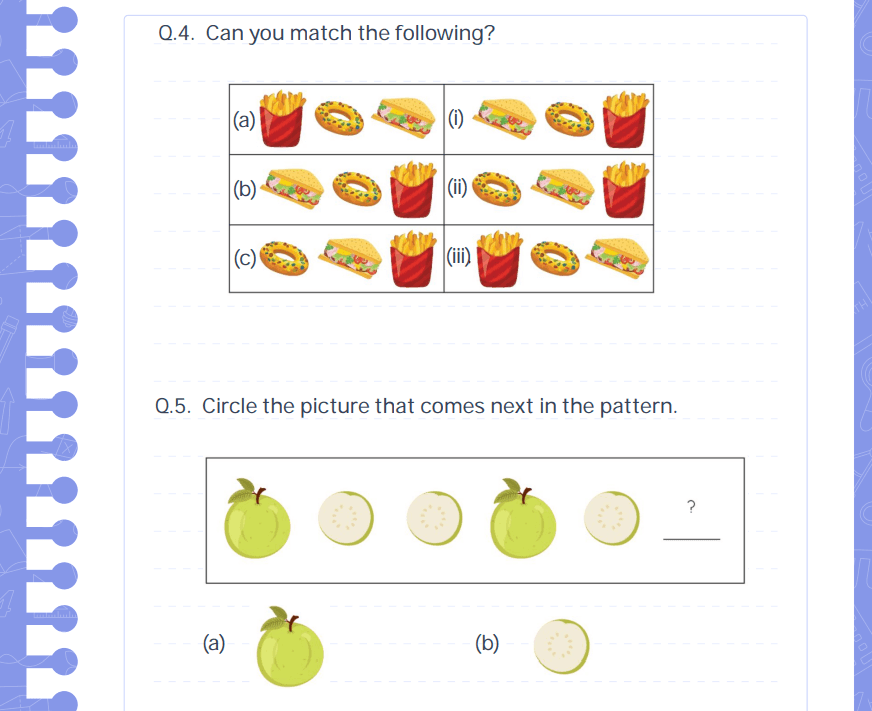 Q.4. Can you match the following?

| (a) | (i) |
|---|---|
| (b) | (ii) |
| (c) | (iii) |

Q.5. Circle the picture that comes next in the pattern.

?

(a)

(b)