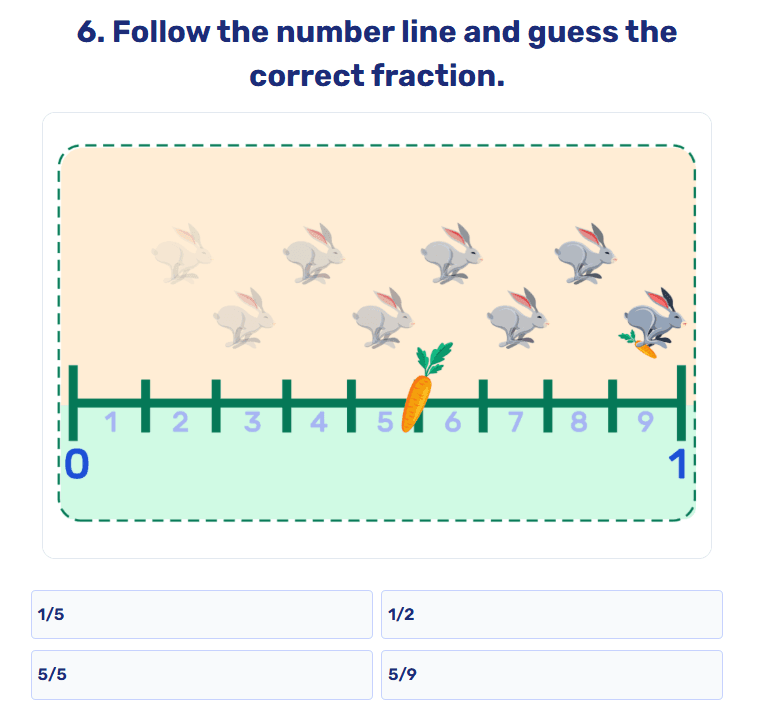 6. Follow the number line and guess the correct fraction.

1 2 3 4 5 6 7 8 9
0 1

1/5
1/2
5/5
5/9