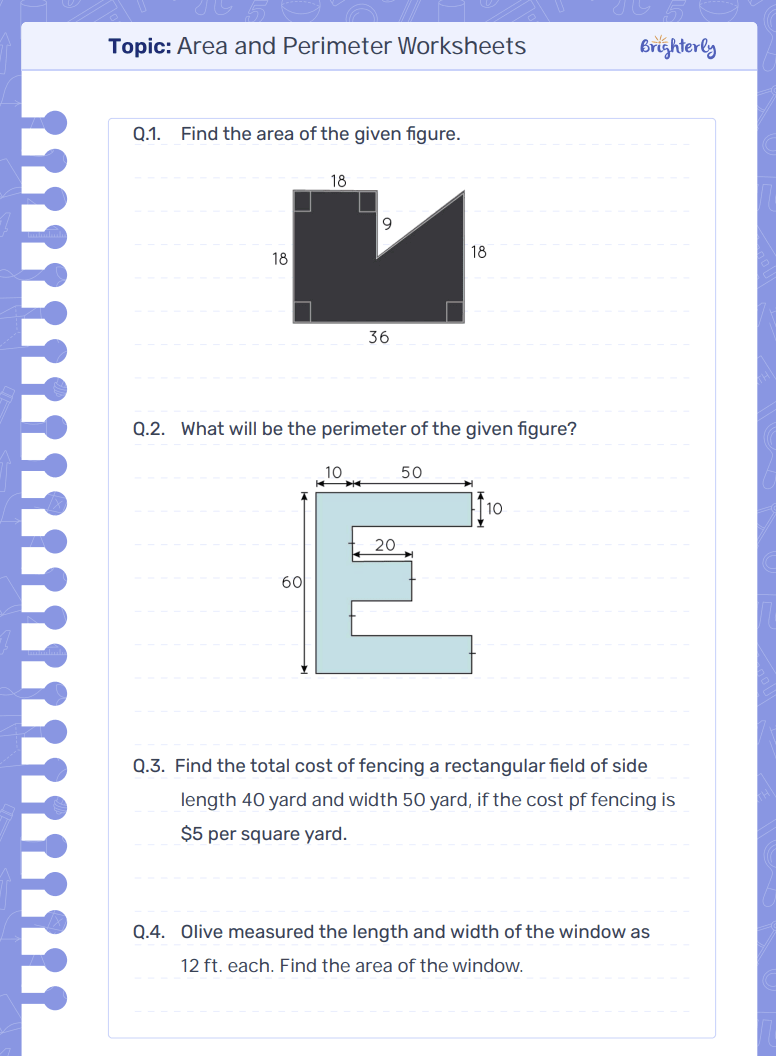 Topic: Area and Perimeter Worksheets

Brighterly

Q.1. Find the area of the given figure.

18
9
18
18
36

Q.2. What will be the perimeter of the given figure?

10
50
10
20
60

Q.3. Find the total cost of fencing a rectangular field of side length 40 yard and width 50 yard, if the cost pf fencing is $5 per square yard.

Q.4. Olive measured the length and width of the window as 12 ft. each. Find the area of the window.