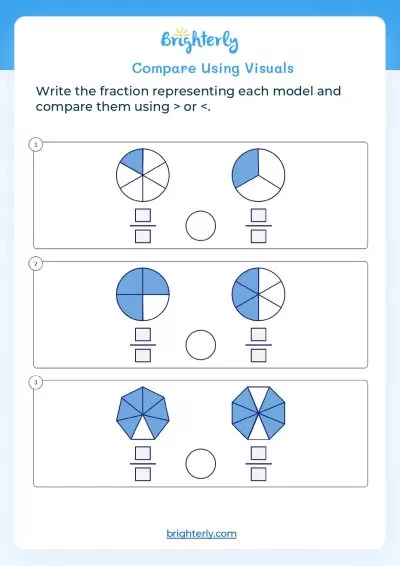 Brighterly

Compare Using Visuals

Write the fraction representing each model and compare them using > or <.

1

2

3

brighterly.com