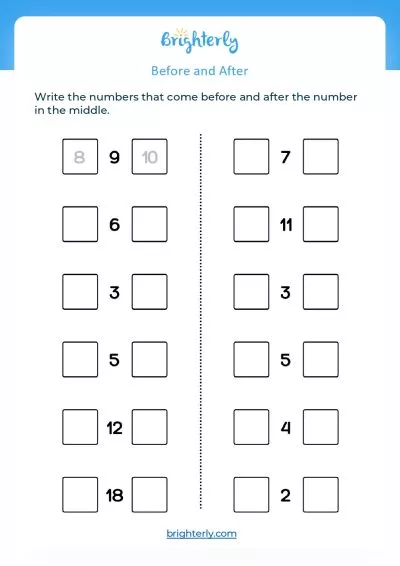 Brighterly

Before and After

Write the numbers that come before and after the number in the middle.

8 9 10

6

3

5

12

18

7

11

3

5

4

2

brighterly.com