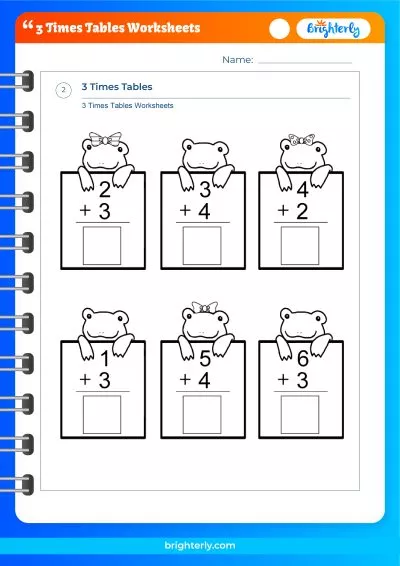 “ 3 Times Tables Worksheets

Brighterly

Name:

2

3 Times Tables

3 Times Tables Worksheets

2
+ 3

3
+ 4

4
+ 2

1
+ 3

5
+ 4

6
+ 3

brighterly.com